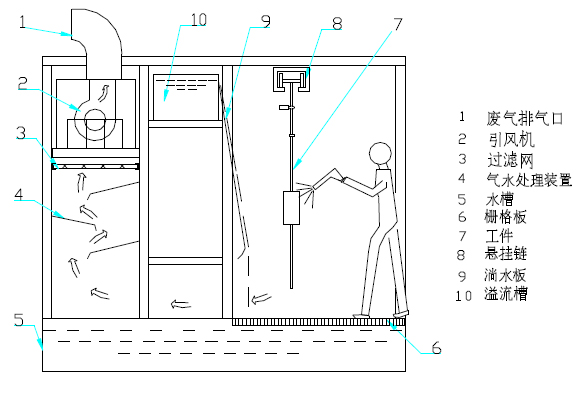 1
10
9
8
7
2
3
4
5
6

1 废气排气口
2 引风机
3 过滤网
4 气水处理装置
5 水槽
6 栅格板
7 工件
8 悬挂链
9 淌水板
10 溢流槽